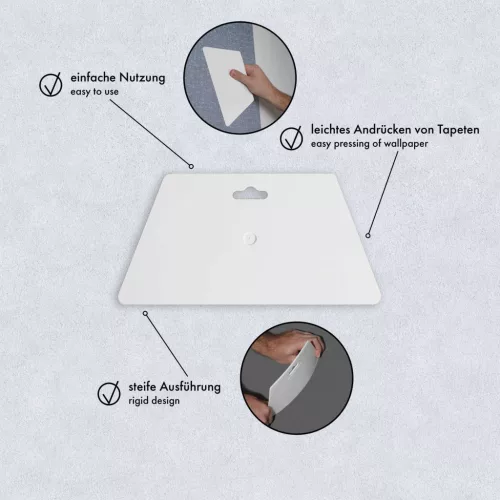 einfache Nutzung
easy to use

leichtes Andrücken von Tapeten
easy pressing of wallpaper

steife Ausführung
rigid design